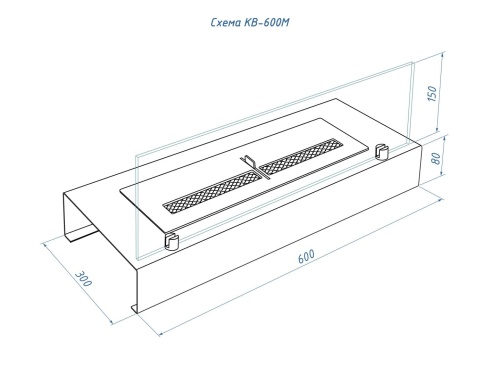 Схема КВ-600М

150

80

600

300